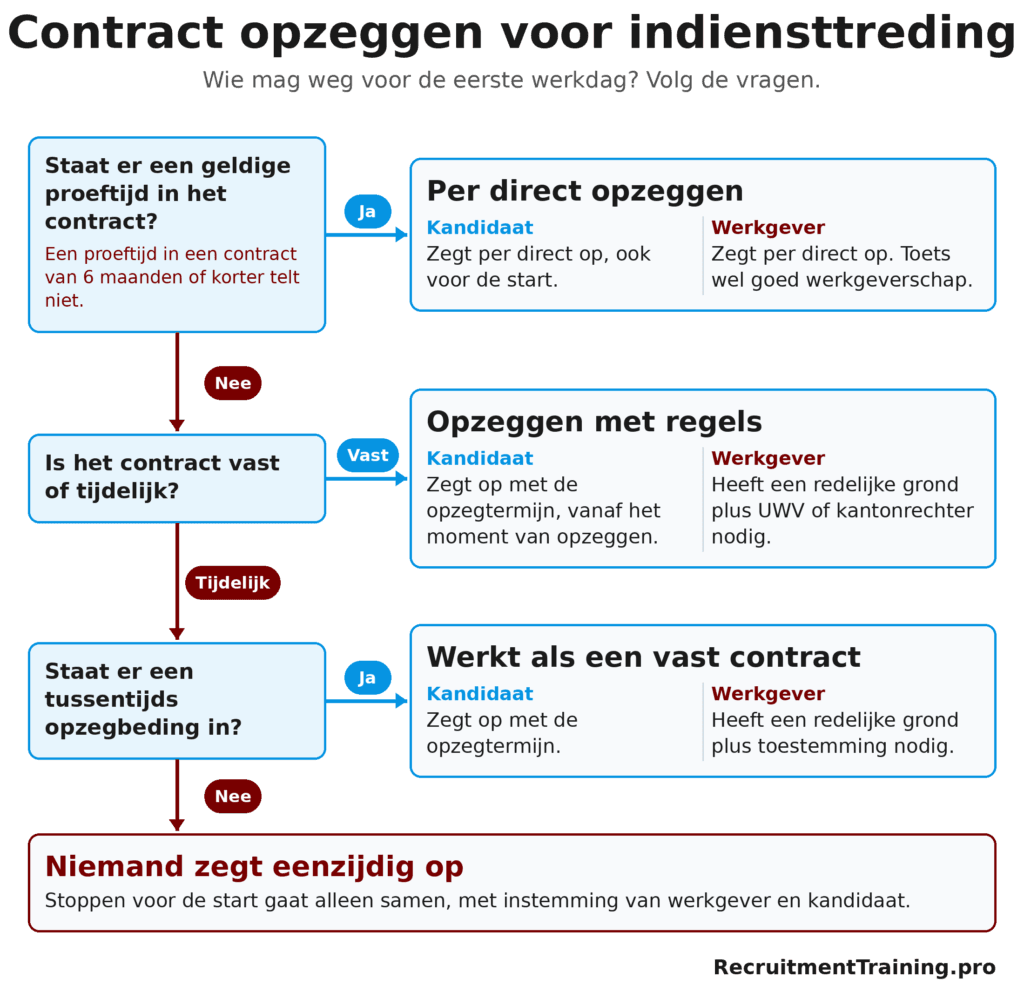 Contract opzeggen voor indiensttreding

Wie mag weg voor de eerste werkdag? Volg de vragen.

Staat er een geldige proeftijd in het contract?

Een proeftijd in een contract van 6 maanden of korter telt niet.

Ja

Per direct opzeggen

Kandidaat
Zegt per direct op, ook voor de start.

Werkgever
Zegt per direct op. Toets wel goed werkgeverschap.

Nee

Is het contract vast of tijdelijk?

Vast

Opzeggen met regels

Kandidaat
Zegt op met de opzegtermijn, vanaf het moment van opzeggen.

Werkgever
Heeft een redelijke grond plus UWV of kantonrechter nodig.

Tijdelijk

Staat er een tussentijds opzegbeding in?

Ja

Werkt als een vast contract

Kandidaat
Zegt op met de opzegtermijn.

Werkgever
Heeft een redelijke grond plus toestemming nodig.

Nee

Niemand zegt eenzijdig op

Stoppen voor de start gaat alleen samen, met instemming van werkgever en kandidaat.

RecruitmentTraining.pro