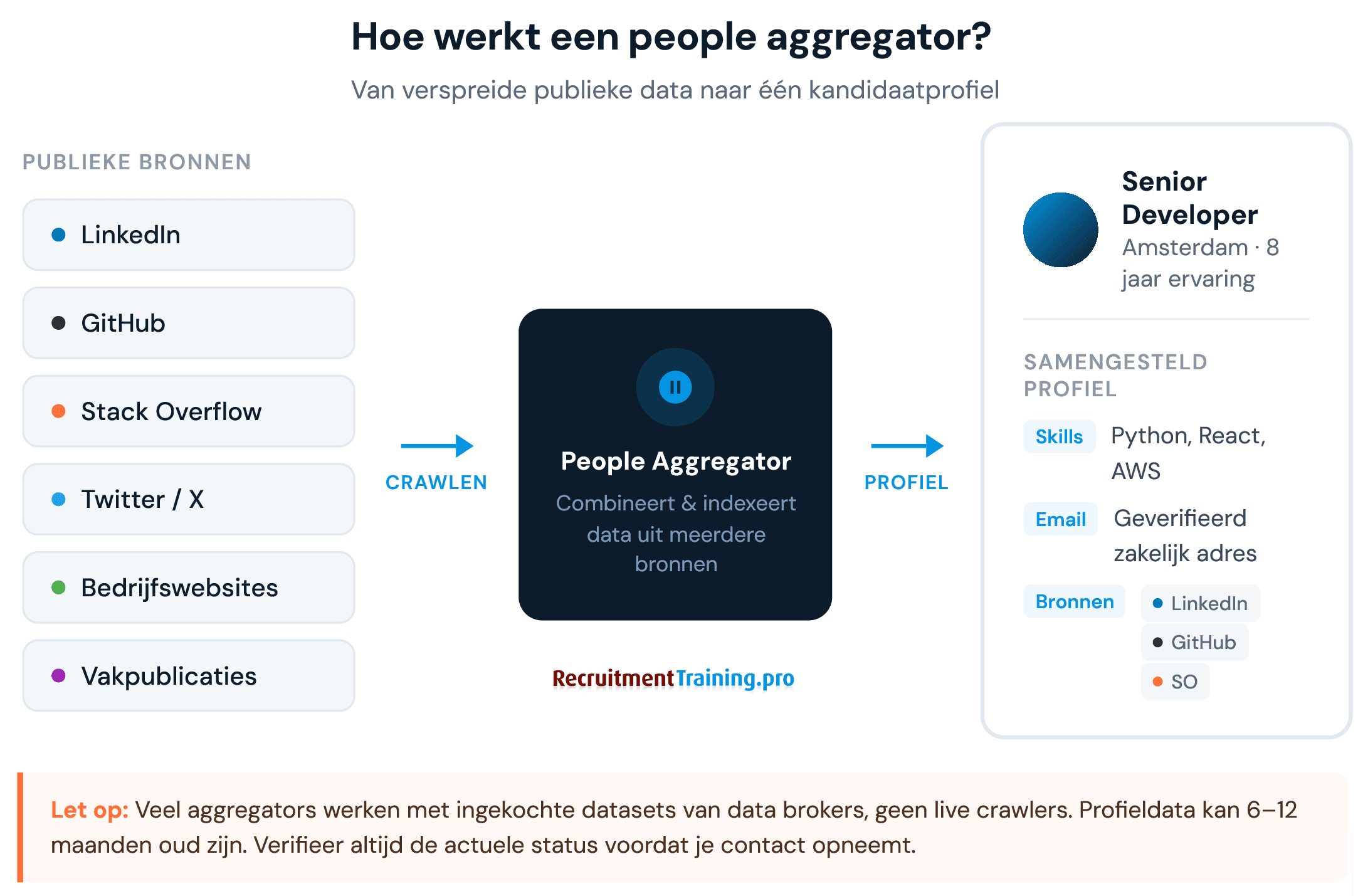 Hoe werkt een people aggregator?

Van verspreide publieke data naar één kandidaatprofiel

PUBLIEKE BRONNEN

LinkedIn

GitHub

Stack Overflow

Twitter / X

Bedrijfswebsites

Vakpublicaties

CRAWLEN

People Aggregator

Combineert & indexeert data uit meerdere bronnen

RecruitmentTraining.pro

PROFIEL

Senior Developer

Amsterdam · 8 jaar ervaring

SAMENGESTELD PROFIEL

Skills Python, React, AWS

Email Geverifieerd zakelijk adres

Bronnen LinkedIn GitHub SO

Let op: Veel aggregators werken met ingekochte datasets van data brokers, geen live crawlers. Profieldata kan 6–12 maanden oud zijn. Verifieer altijd de actuele status voordat je contact opneemt.