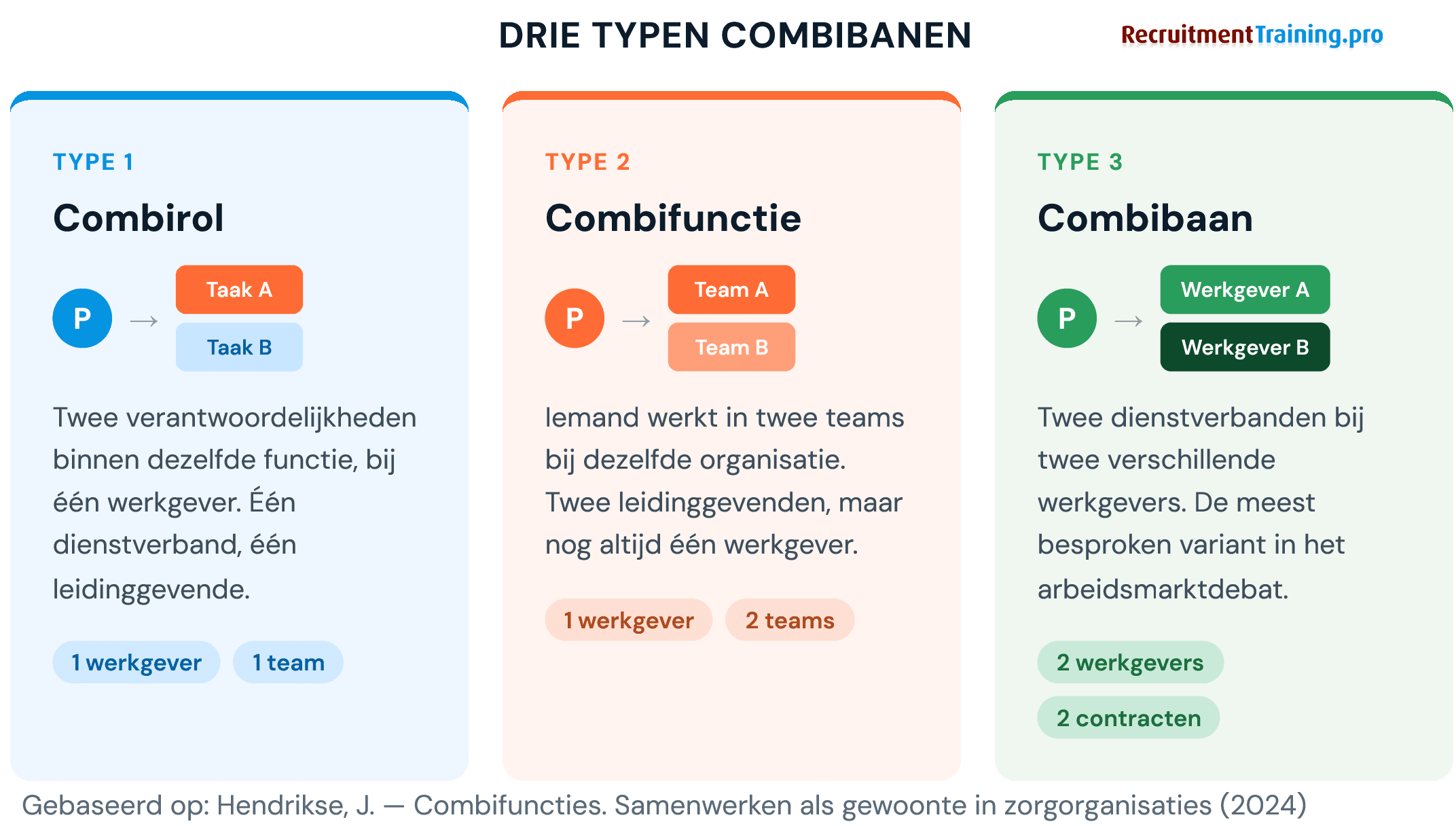 DRIE TYPEN COMBIBANEN

RecruitmentTraining.pro

TYPE 1

Combirol

P → Taak A
Taak B

Twee verantwoordelijkheden binnen dezelfde functie, bij één werkgever. Één dienstverband, één leidinggevende.

1 werkgever 1 team

TYPE 2

Combifunctie

P → Team A
Team B

Iemand werkt in twee teams bij dezelfde organisatie. Twee leidinggevenden, maar nog altijd één werkgever.

1 werkgever 2 teams

TYPE 3

Combibaan

P → Werkgever A
Werkgever B

Twee dienstverbanden bij twee verschillende werkgevers. De meest besproken variant in het arbeidsmarktdebat.

2 werkgevers
2 contracten

Gebaseerd op: Hendrikse, J. — Combifuncties. Samenwerken als gewoonte in zorgorganisaties (2024)