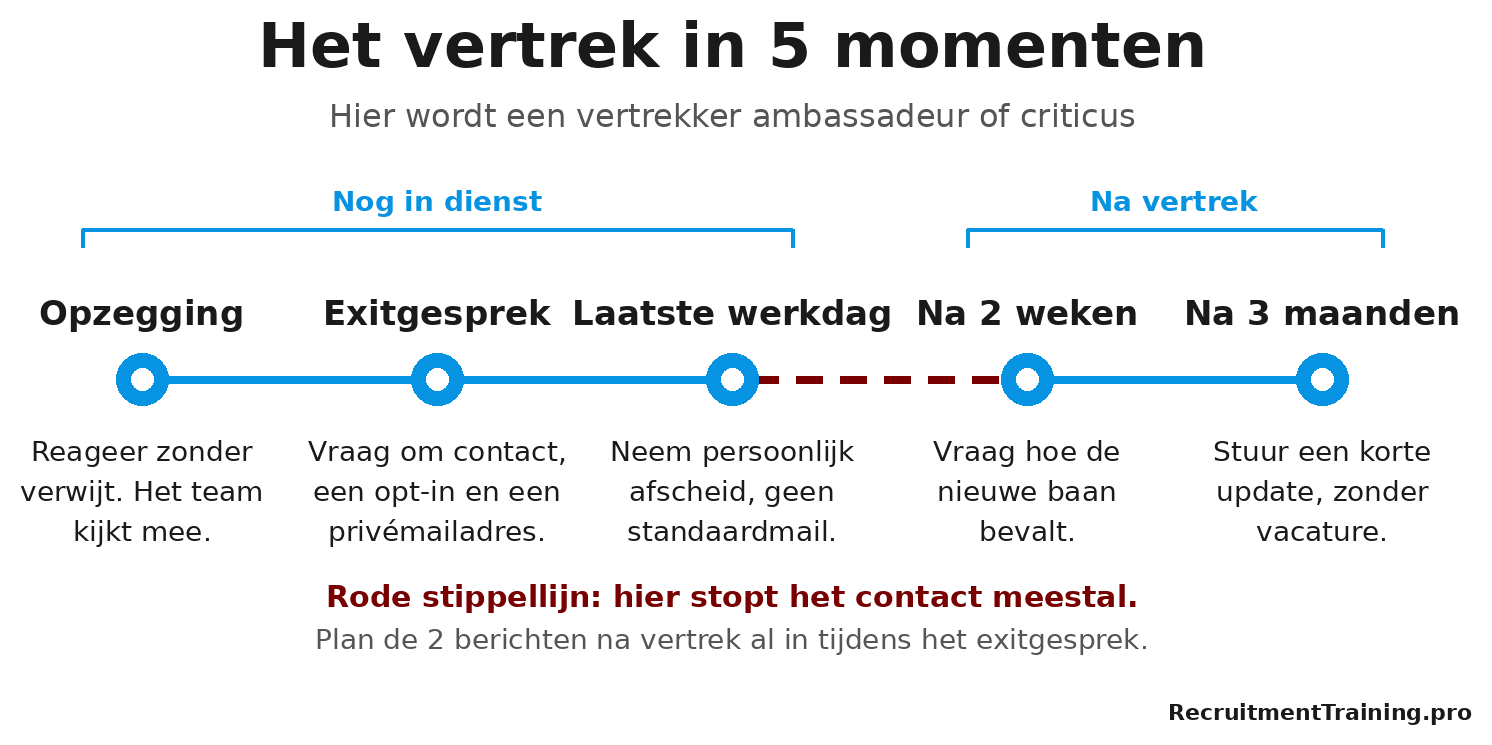 Het vertrek in 5 momenten

Hier wordt een vertrekker ambassadeur of criticus

Nog in dienst

Na vertrek

Opzegging

Reageer zonder verwijt. Het team kijkt mee.

Exitgesprek

Vraag om contact, een opt-in en een privémailadres.

Laatste werkdag

Neem persoonlijk afscheid, geen standaardmail.

Na 2 weken

Vraag hoe de nieuwe baan bevalt.

Na 3 maanden

Stuur een korte update, zonder vacature.

Rode stippellijn: hier stopt het contact meestal.

Plan de 2 berichten na vertrek al in tijdens het exitgesprek.

RecruitmentTraining.pro