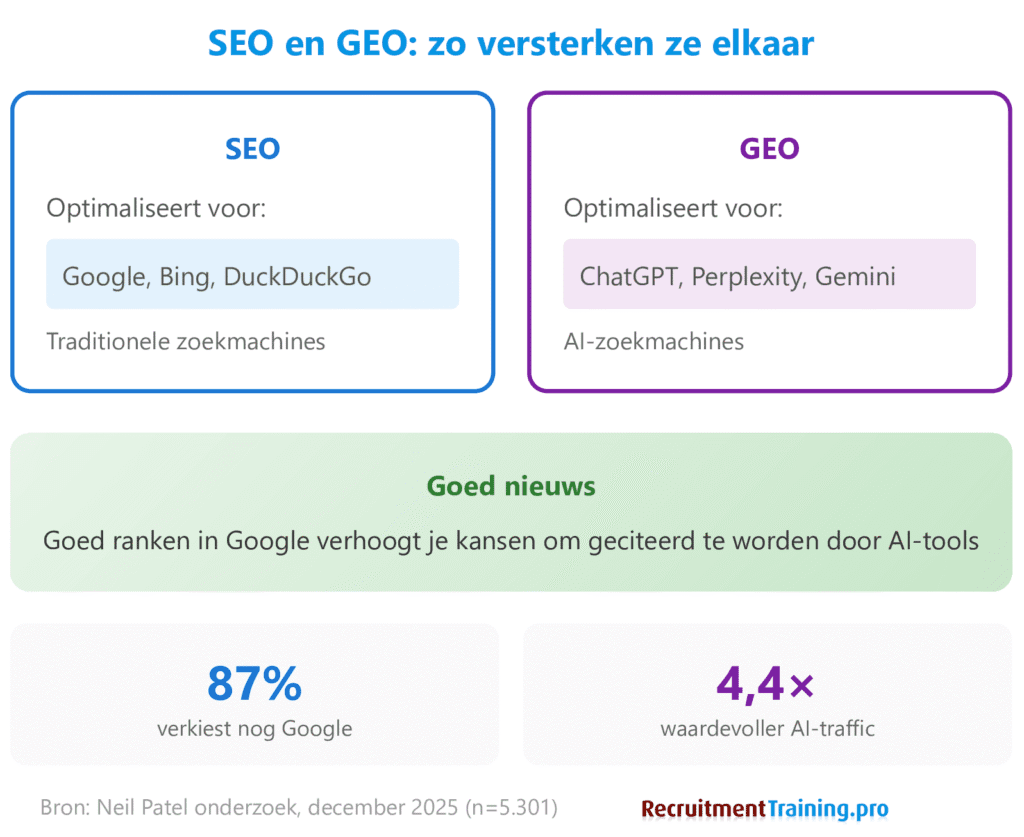 SEO en GEO: zo versterken ze elkaar

SEO

Optimaliseert voor:

Google, Bing, DuckDuckGo

Traditionele zoekmachines

GEO

Optimaliseert voor:

ChatGPT, Perplexity, Gemini

AI-zoekmachines

Goed nieuws

Goed ranken in Google verhoogt je kansen om geciteerd te worden door AI-tools

87%

verkiest nog Google

4,4×

waardevoller AI-traffic

Bron: Neil Patel onderzoek, december 2025 (n=5.301)

RecruitmentTraining.pro