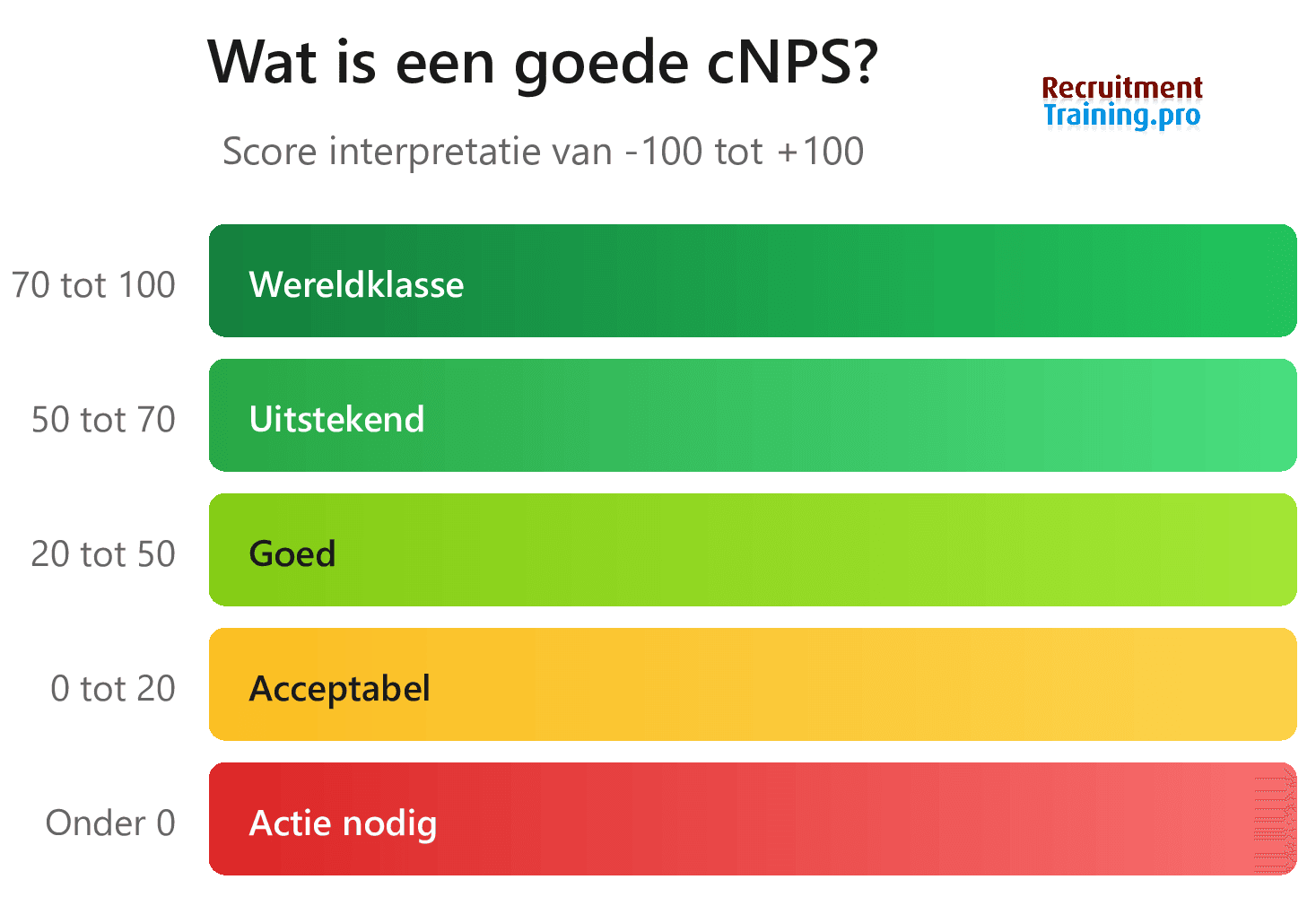 Wat is een goede cNPS?

Recruitment
Training.pro

Score interpretatie van -100 tot +100

70 tot 100 Wereldklasse

50 tot 70 Uitstekend

20 tot 50 Goed

0 tot 20 Acceptabel

Onder 0 Actie nodig