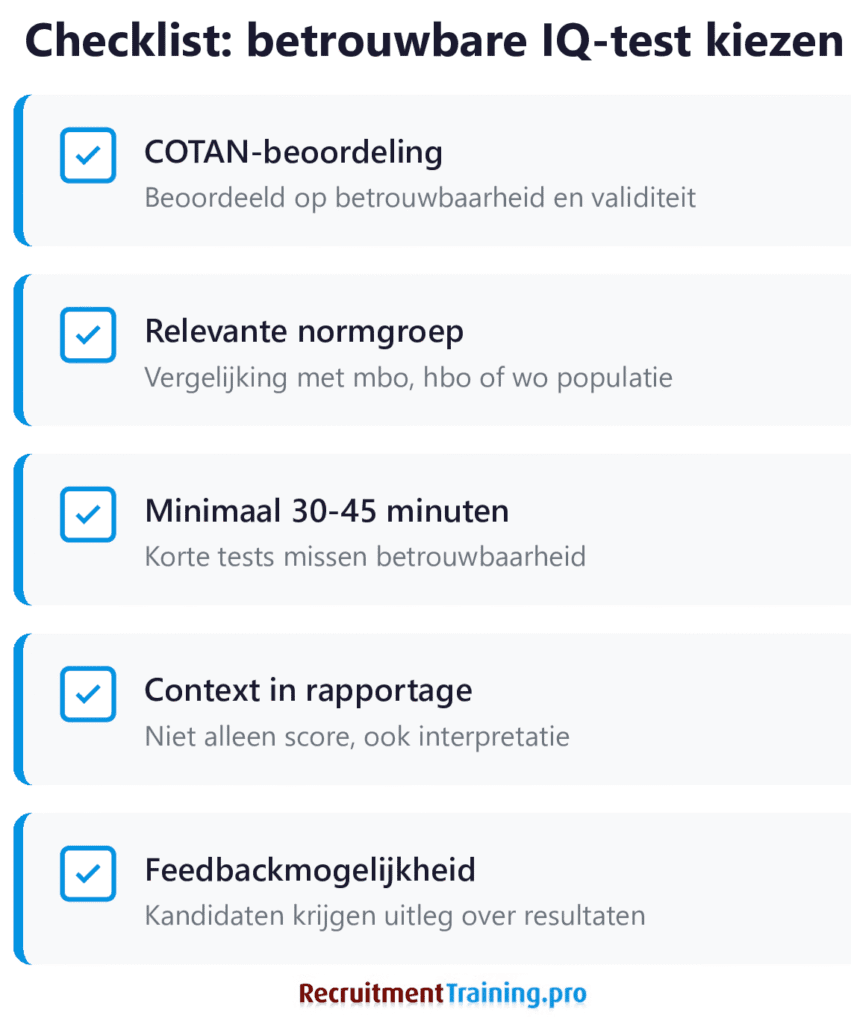 Checklist: betrouwbare IQ-test kiezen

COTAN-beoordeling
Beoordeeld op betrouwbaarheid en validiteit

Relevante normgroep
Vergelijking met mbo, hbo of wo populatie

Minimaal 30-45 minuten
Korte tests missen betrouwbaarheid

Context in rapportage
Niet alleen score, ook interpretatie

Feedbackmogelijkheid
Kandidaten krijgen uitleg over resultaten

RecruitmentTraining.pro