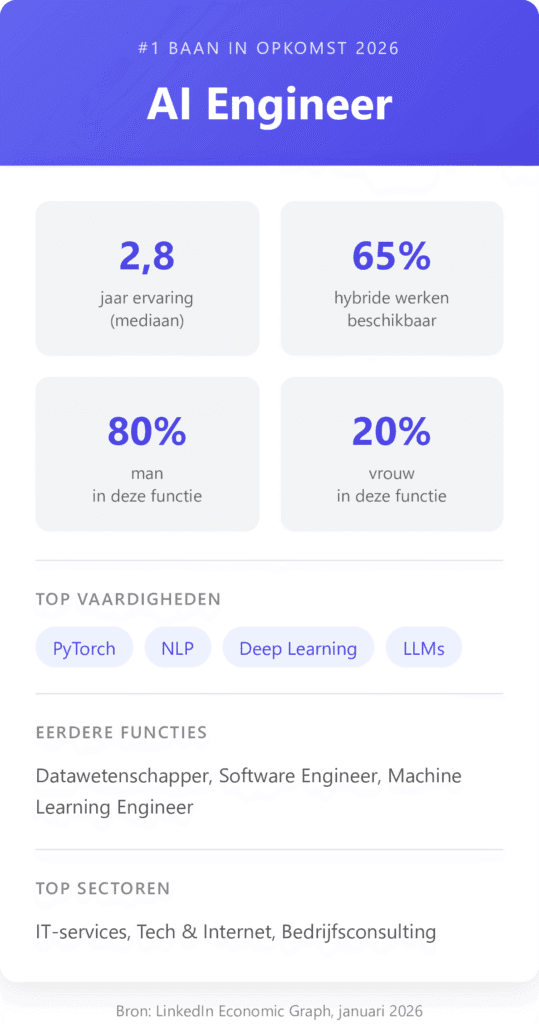 #1 BAAN IN OPKOMST 2026

AI Engineer

2,8
jaar ervaring (mediaan)

65%
hybride werken beschikbaar

80%
man in deze functie

20%
vrouw in deze functie

TOP VAARDIGHEDEN

PyTorch

NLP

Deep Learning

LLMs

EERDERE FUNCTIES

Datawetenschapper, Software Engineer, Machine Learning Engineer

TOP SECTOREN

IT-services, Tech & Internet, Bedrijfsconsulting

Bron: LinkedIn Economic Graph, januari 2026