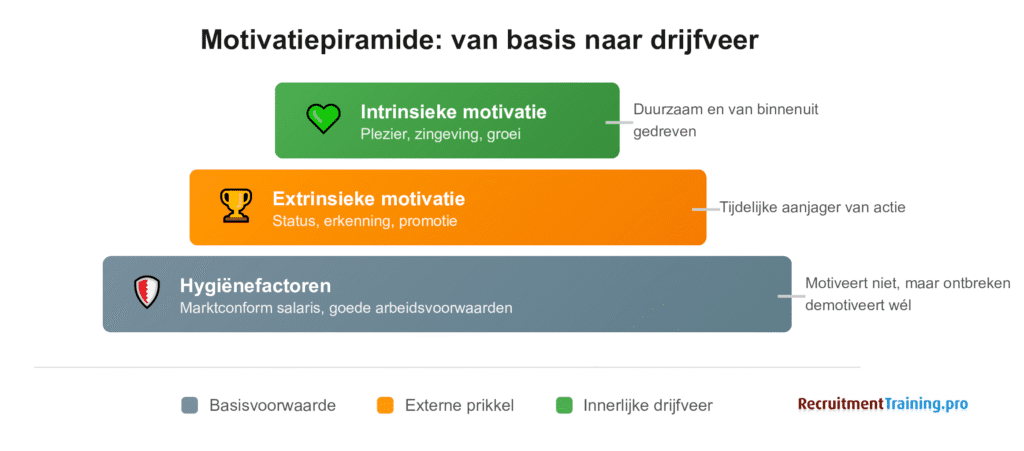 Motivatiepiramide: van basis naar drijfveer

Intrinsieke motivatie
Plezier, zingeving, groei

Duurzaam en van binnenuit gedreven

Extrinsieke motivatie
Status, erkenning, promotie

Tijdelijke aanjager van actie

Hygiënefactoren
Marktconform salaris, goede arbeidsvoorwaarden

Motiveert niet, maar ontbreken demotiveert wél

Basisvoorwaarde Externe prikkel Innerlijke drijfveer

RecruitmentTraining.pro