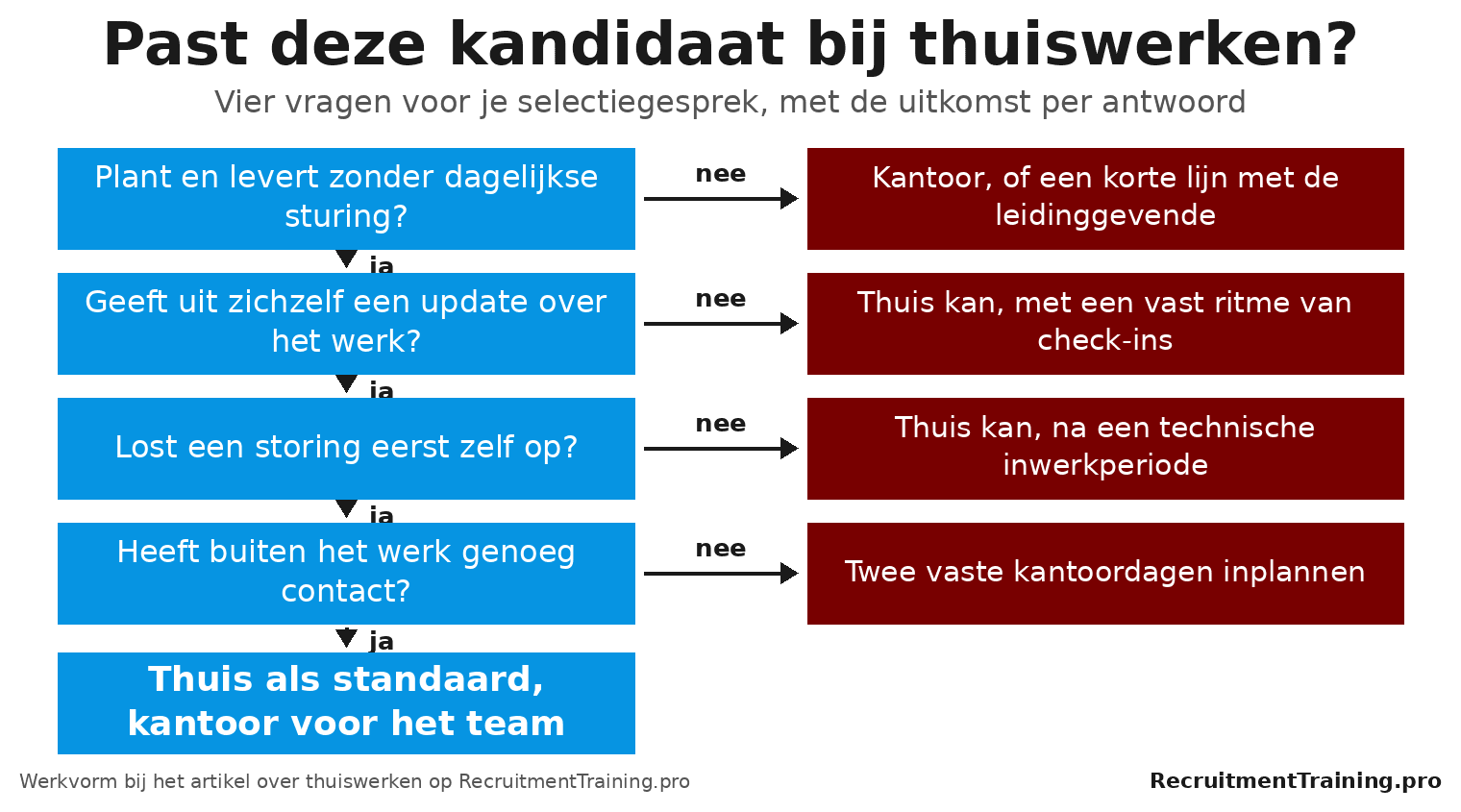 Past deze kandidaat bij thuiswerken?

Vier vragen voor je selectiegesprek, met de uitkomst per antwoord

Plant en levert zonder dagelijkse sturing?

nee

Kantoor, of een korte lijn met de leidinggevende

ja

Geeft uit zichzelf een update over het werk?

nee

Thuis kan, met een vast ritme van check-ins

ja

Lost een storing eerst zelf op?

nee

Thuis kan, na een technische inwerkperiode

ja

Heeft buiten het werk genoeg contact?

nee

Twee vaste kantoordagen inplannen

ja

Thuis als standaard, kantoor voor het team

Werkvorm bij het artikel over thuiswerken op RecruitmentTraining.pro

RecruitmentTraining.pro