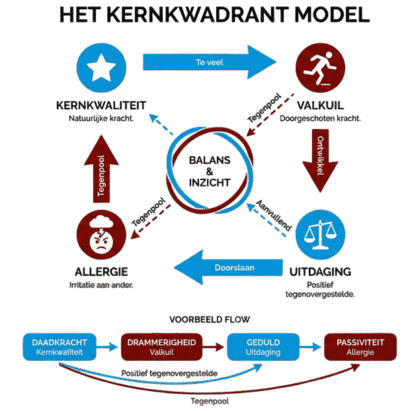 HET KERNKWADRANT MODEL

Te veel

KERNKWALITEIT
Natuurlijke kracht.

VALKUIL
Doorgeschoten kracht.

Tegenpool

Ontwikkel

BALANS & INZICHT

Tegenpool

Tegenpool

Aanvullend

ALLERGIE
Irritatie aan ander.

Doorslaan

UITDAGING
Positief tegenovergestelde.

VOORBEELD FLOW

DAADKRACHT
Kernkwaliteit

DRAMMERIGHEID
Valkuil

GEDULD
Uitdaging

PASSIVITEIT
Allergie

Positief tegenovergestelde

Tegenpool