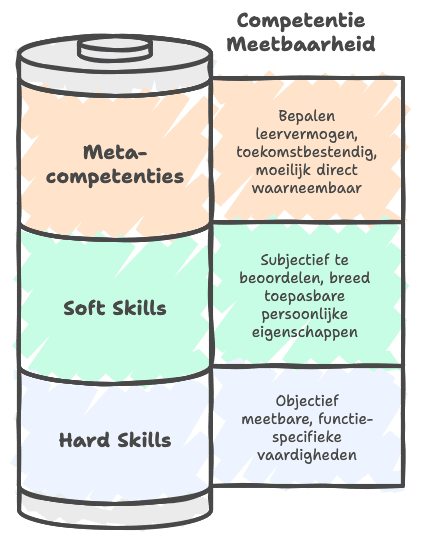 Competentie Meetbaarheid

Meta-competenties

Bepalen leervermogen, toekomstbestendig, moeilijk direct waarneembaar

Soft Skills

Subjectief te beoordelen, breed toepasbare persoonlijke eigenschappen

Hard Skills

Objectief meetbare, functie-specifieke vaardigheden